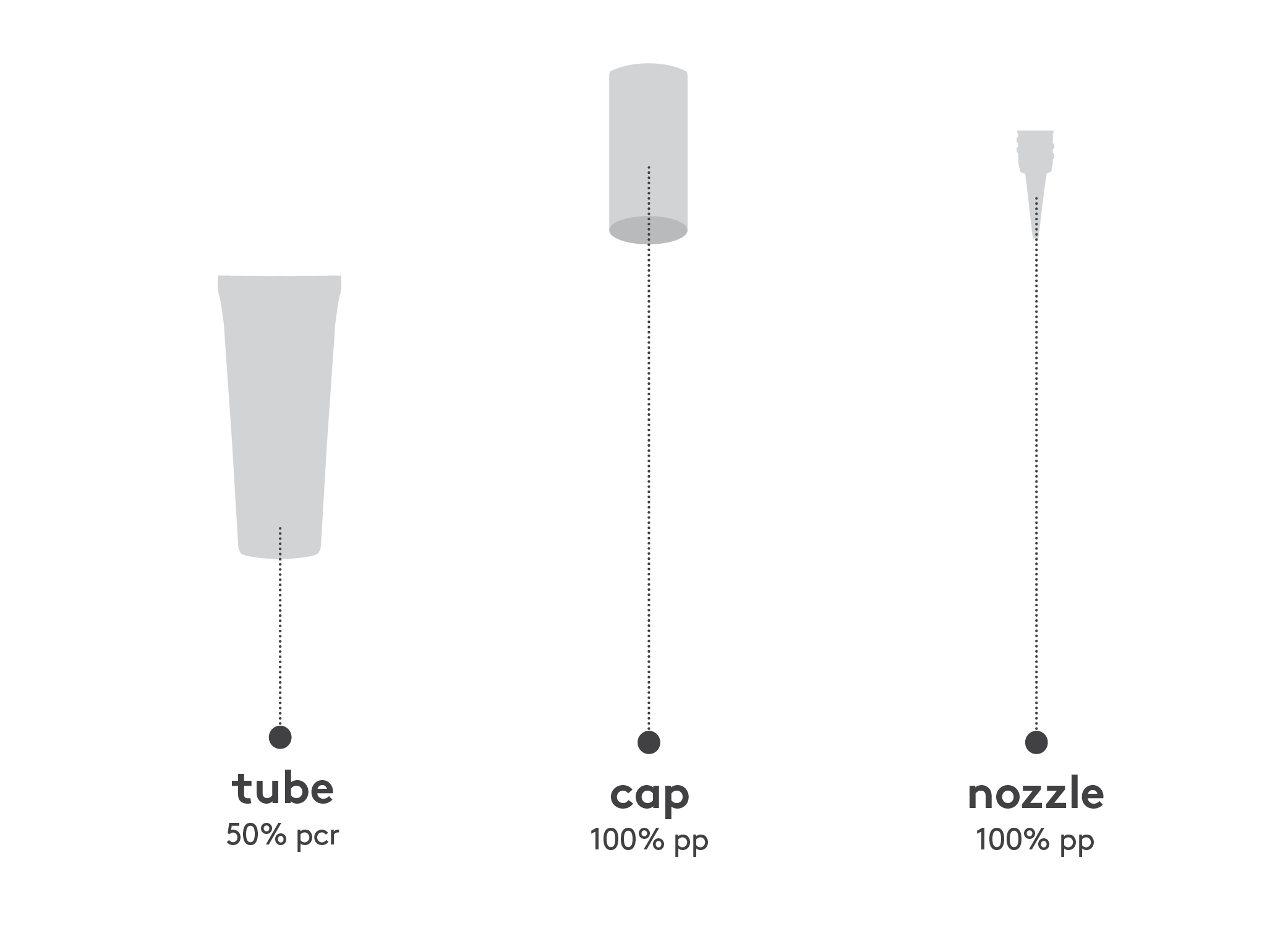 tube
50% pcr

cap
100% pp

nozzle
100% pp